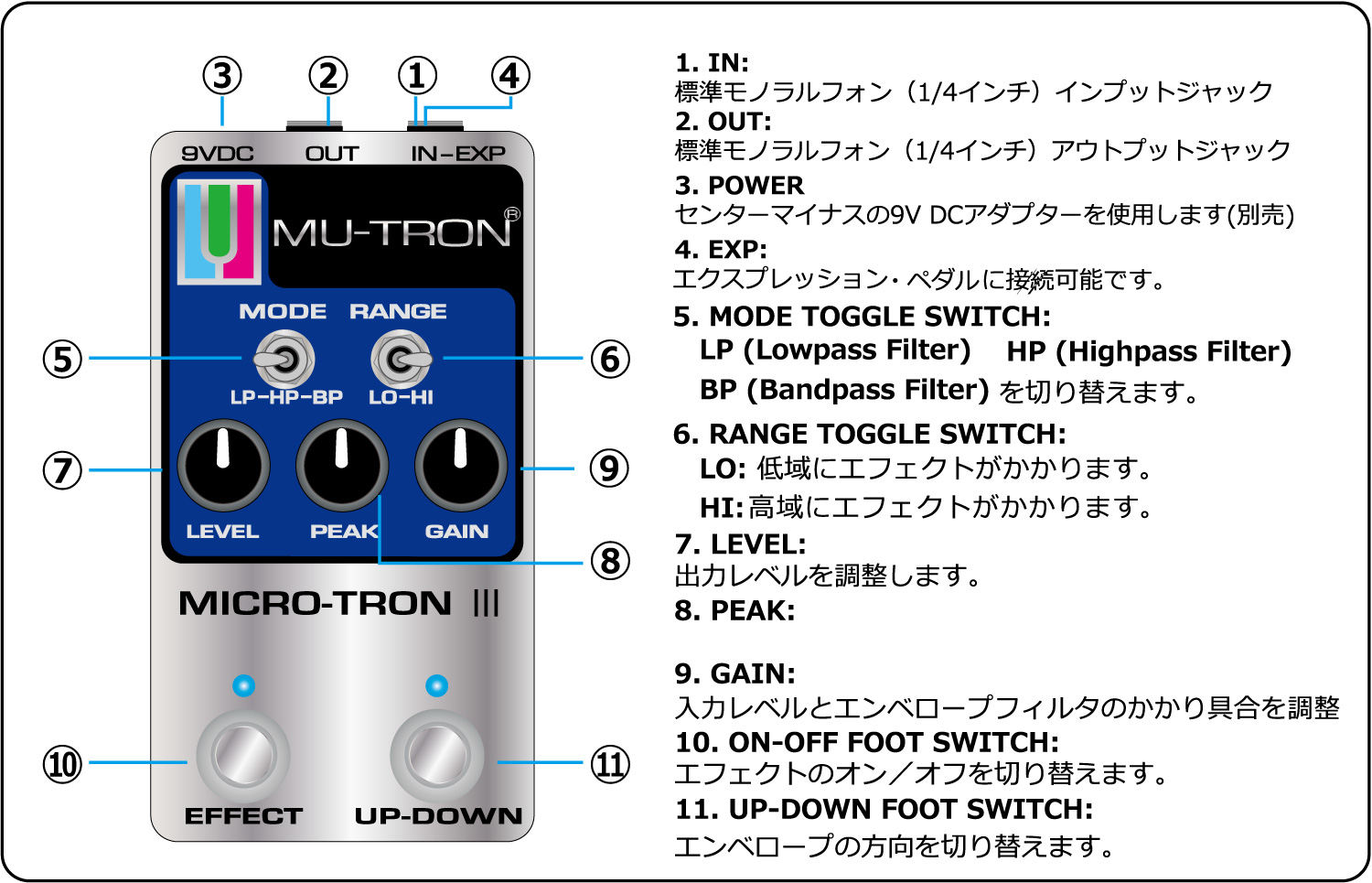 ③ ② ① ④

9VDC OUT IN-EXP

MU-TRON®

MODE RANGE

⑤ ⑥

LP-HP-BP LO-HI

⑦ ⑨

LEVEL PEAK GAIN

⑧

MICRO-TRON III

⑩ ⑪

EFFECT UP-DOWN

1. IN:
標準モノラルフォン（1/4インチ）インプットジャック

2. OUT:
標準モノラルフォン（1/4インチ）アウトプットジャック

3. POWER
センターマイナスの9V DCアダプターを使用します(別売)

4. EXP:
エクスプレッション・ペダルに接続可能です。

5. MODE TOGGLE SWITCH:
LP (Lowpass Filter) HP (Highpass Filter)
BP (Bandpass Filter) を切り替えます。

6. RANGE TOGGLE SWITCH:
LO: 低域にエフェクトがかかります。
HI: 高域にエフェクトがかかります。

7. LEVEL:
出力レベルを調整します。

8. PEAK:

9. GAIN:
入力レベルとエンベロープフィルタのかかり具合を調整

10. ON-OFF FOOT SWITCH:
エフェクトのオン／オフを切り替えます。

11. UP-DOWN FOOT SWITCH:
エンベロープの方向を切り替えます。